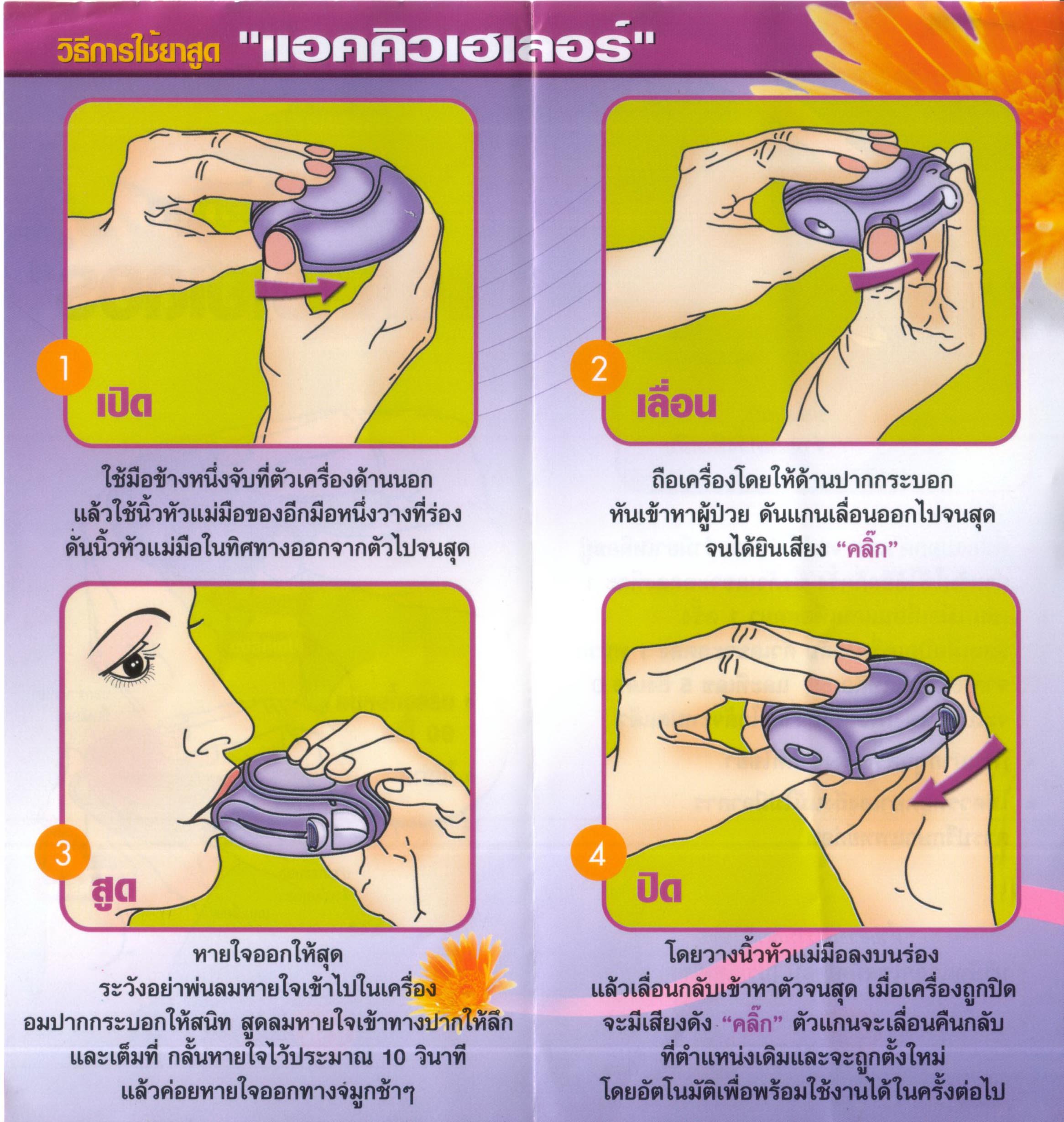 วิธีการใช้ยาสูด "แอคคิวเฮเลอร์"

1
เปิด

ใช้มือข้างหนึ่งจับที่ตัวเครื่องด้านนอก แล้วใช้นิ้วหัวแม่มือของอีกมือหนึ่งวางที่ร่อง ดันนิ้วหัวแม่มือในทิศทางออกจากตัวไปจนสุด

2
เลื่อน

ถือเครื่องโดยให้ด้านปากกระบอก หันเข้าหาผู้ป่วย ดันแกนเลื่อนออกไปจนสุด จนได้ยินเสียง "คลิ๊ก"

3
สูด

หายใจออกให้สุด ระวังอย่าพ่นลมหายใจเข้าไปในเครื่อง อมปากกระบอกให้สนิท สูดลมหายใจเข้าทางปากให้ลึก และเต็มที่ กลั้นหายใจไว้ประมาณ 10 วินาที แล้วค่อยหายใจออกทางจมูกช้าๆ

4
ปิด

โดยวางนิ้วหัวแม่มือลงบนร่อง แล้วเลื่อนกลับเข้าหาตัวจนสุด เมื่อเครื่องถูกปิด จะมีเสียงดัง "คลิ๊ก" ตัวแกนจะเลื่อนคืนกลับ ที่ตำแหน่งเดิมและจะถูกตั้งใหม่ โดยอัตโนมัติเพื่อพร้อมใช้งานได้ในครั้งต่อไป